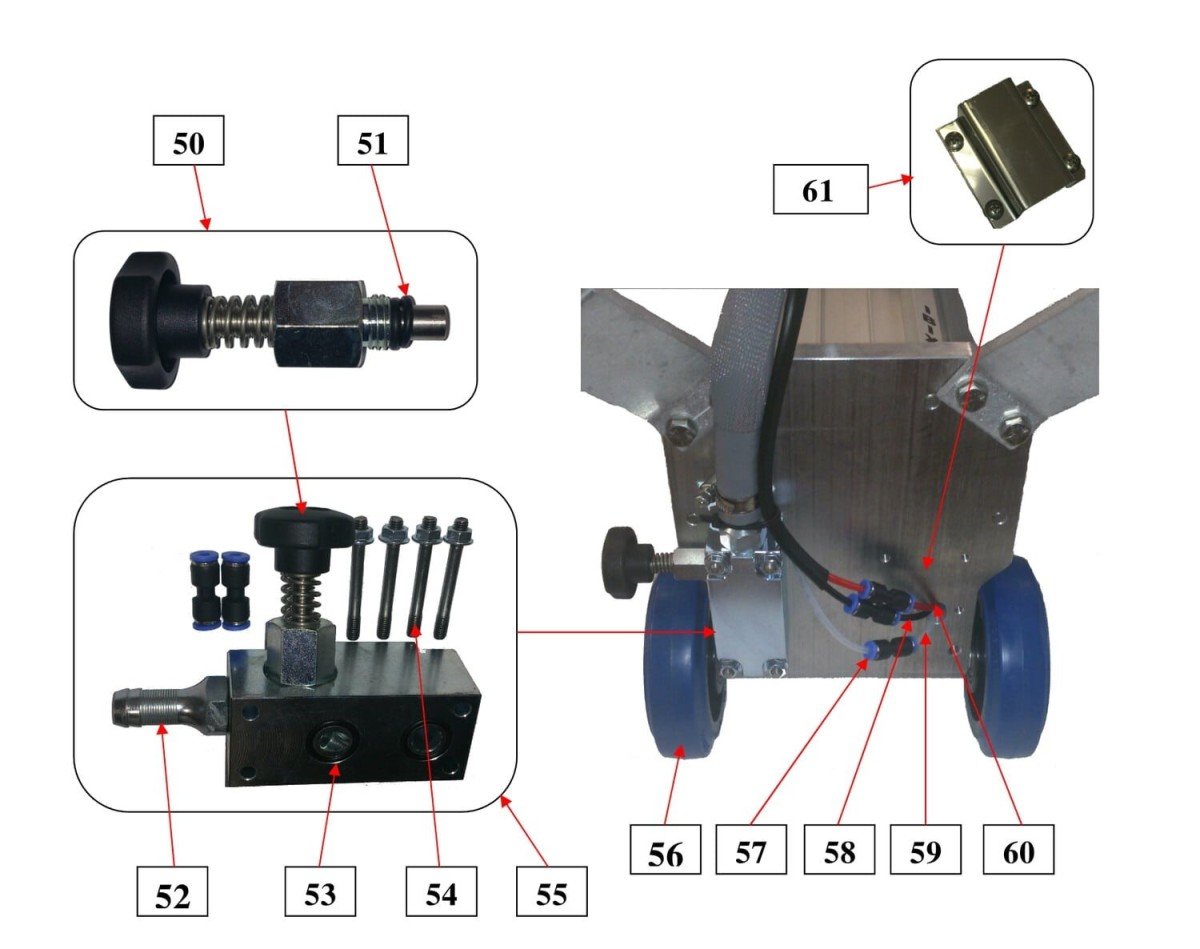 50

51

61

52

53

54

55

56

57

58

59

60